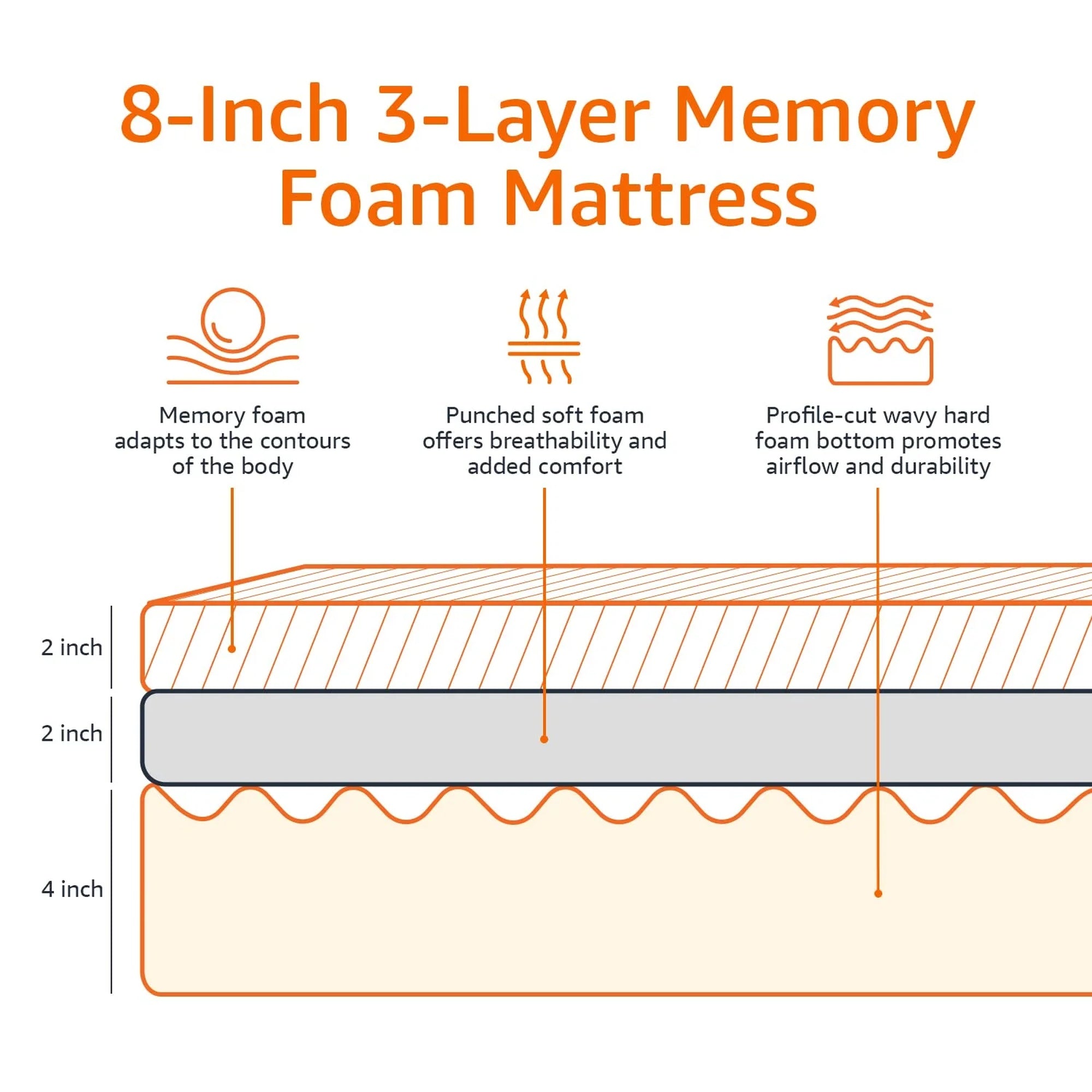 8-Inch 3-Layer Memory Foam Mattress

Memory foam adapts to the contours of the body

Punched soft foam offers breathability and added comfort

Profile-cut wavy hard foam bottom promotes airflow and durability

2 inch

2 inch

4 inch