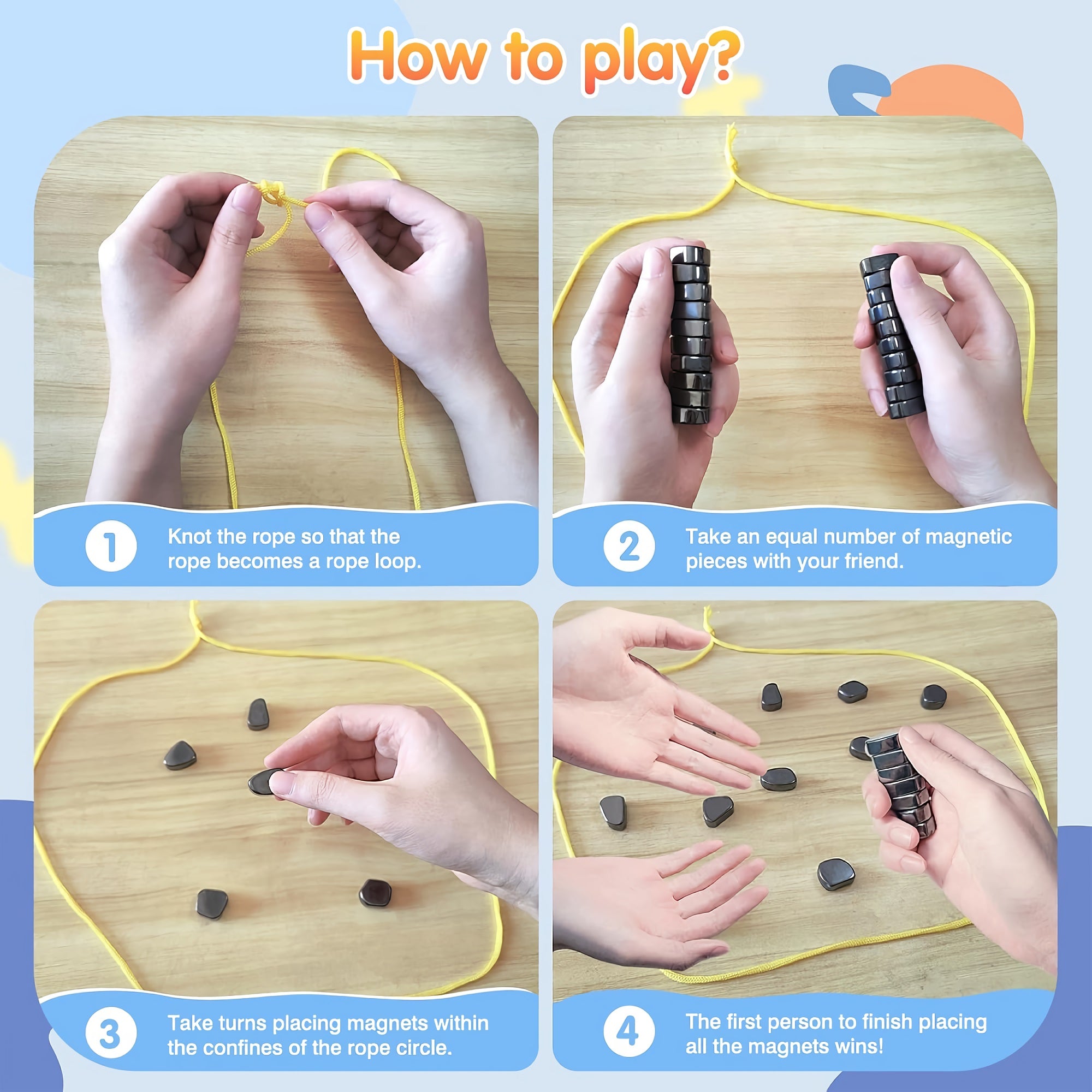 How to play?

1 Knot the rope so that the rope becomes a rope loop.

2 Take an equal number of magnetic pieces with your friend.

3 Take turns placing magnets within the confines of the rope circle.

4 The first person to finish placing all the magnets wins!