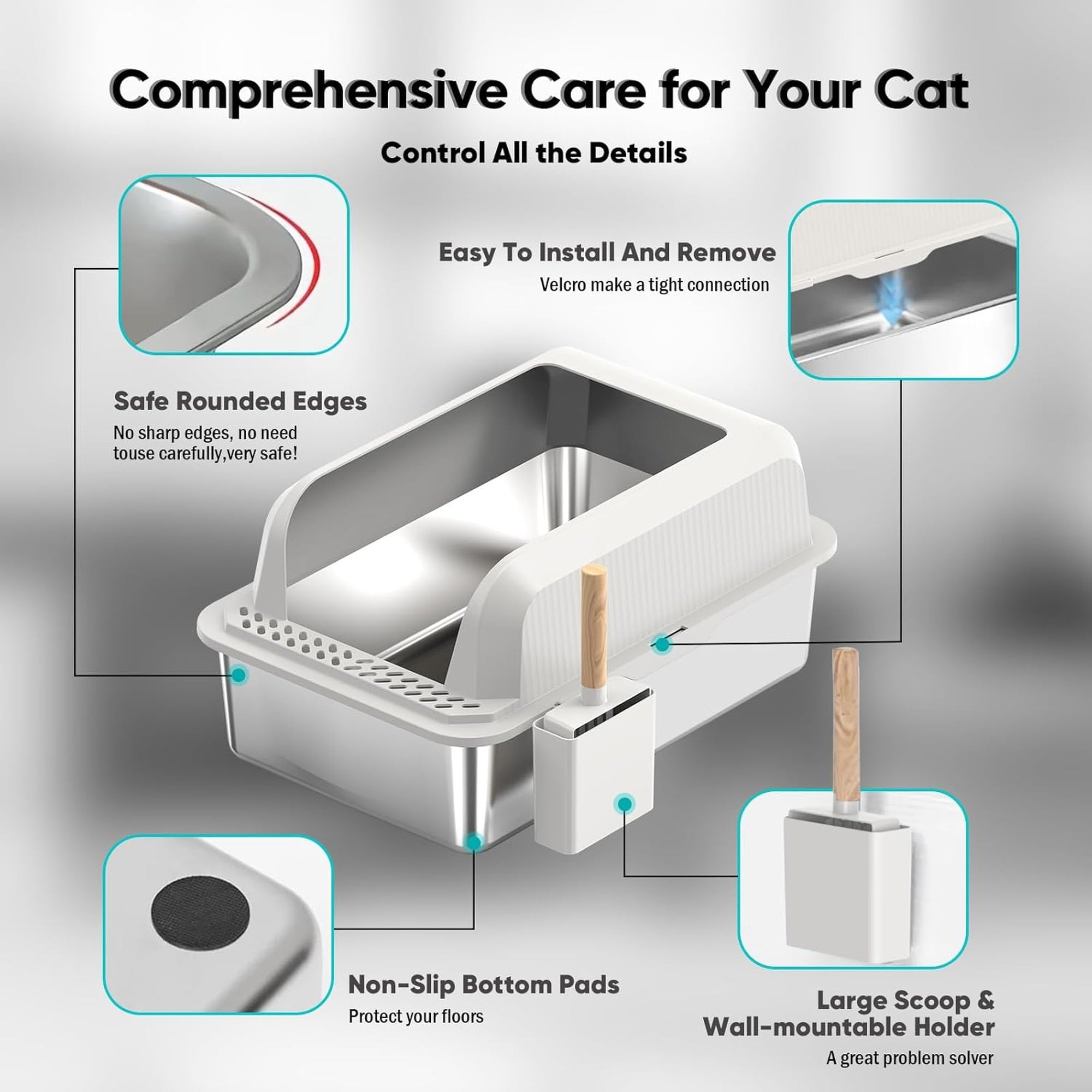 Comprehensive Care for Your Cat

Control All the Details

Easy To Install And Remove

Velcro make a tight connection

Safe Rounded Edges

No sharp edges, no need touse carefully,very safe!

Non-Slip Bottom Pads

Protect your floors

Large Scoop & Wall-mountable Holder

A great problem solver