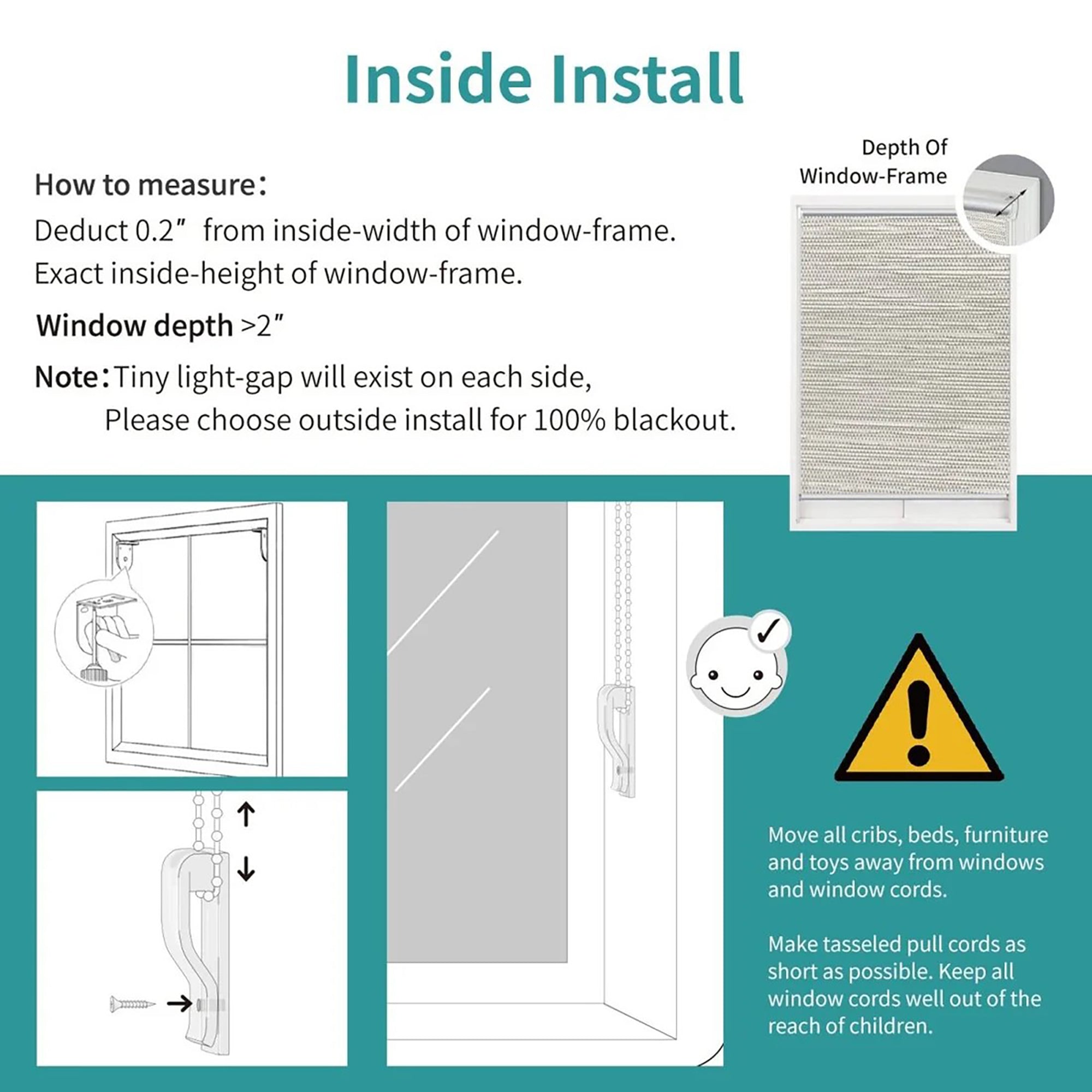 Inside Install

How to measure:
Deduct 0.2" from inside-width of window-frame.
Exact inside-height of window-frame.

Window depth >2"

Note: Tiny light-gap will exist on each side,
Please choose outside install for 100% blackout.

Depth Of
Window-Frame

Move all cribs, beds, furniture and toys away from windows and window cords.

Make tasseled pull cords as short as possible. Keep all window cords well out of the reach of children.